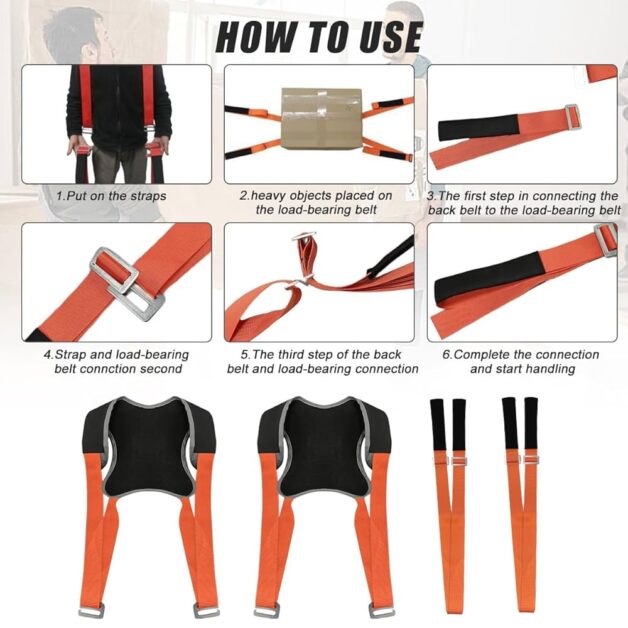 HOW TO USE

1.Put on the straps

2.heavy objects placed on the load-bearing belt

3.The first step in connecting the back belt to the load-bearing belt

4.Strap and load-bearing belt connction second

5.The third step of the back belt and load-bearing connection

6.Complete the connection and start handling